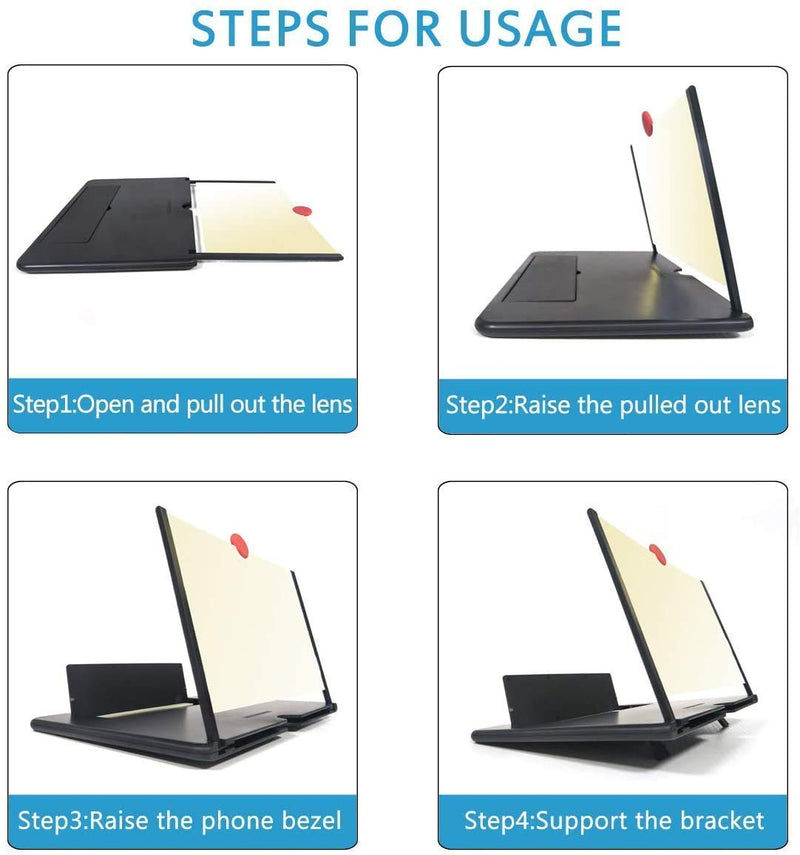 STEPS FOR USAGE

Step1:Open and pull out the lens

Step2:Raise the pulled out lens

Step3:Raise the phone bezel

Step4:Support the bracket