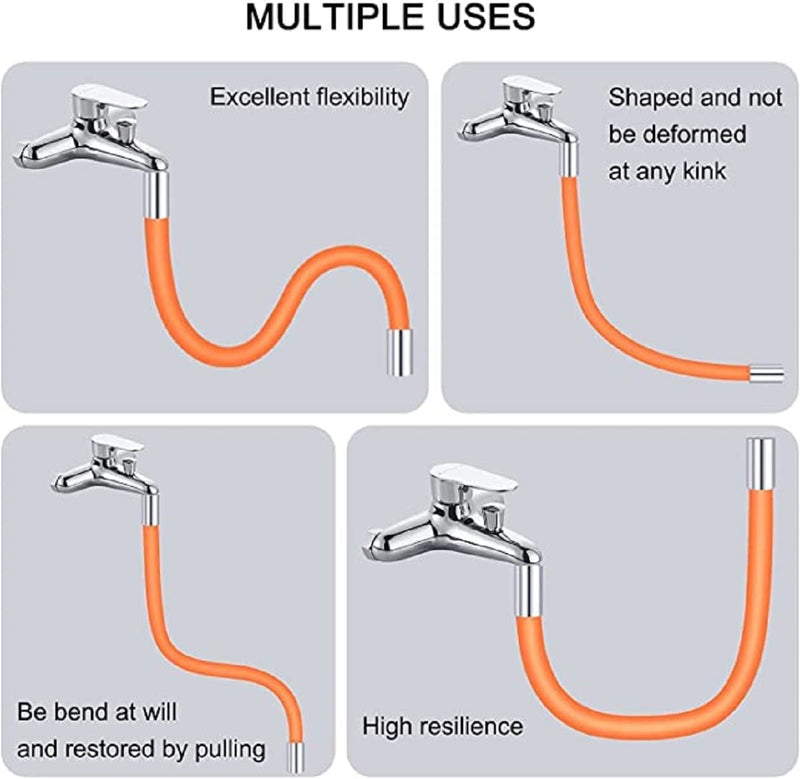 MULTIPLE USES

Excellent flexibility

Shaped and not be deformed at any kink

Be bend at will and restored by pulling

High resilience