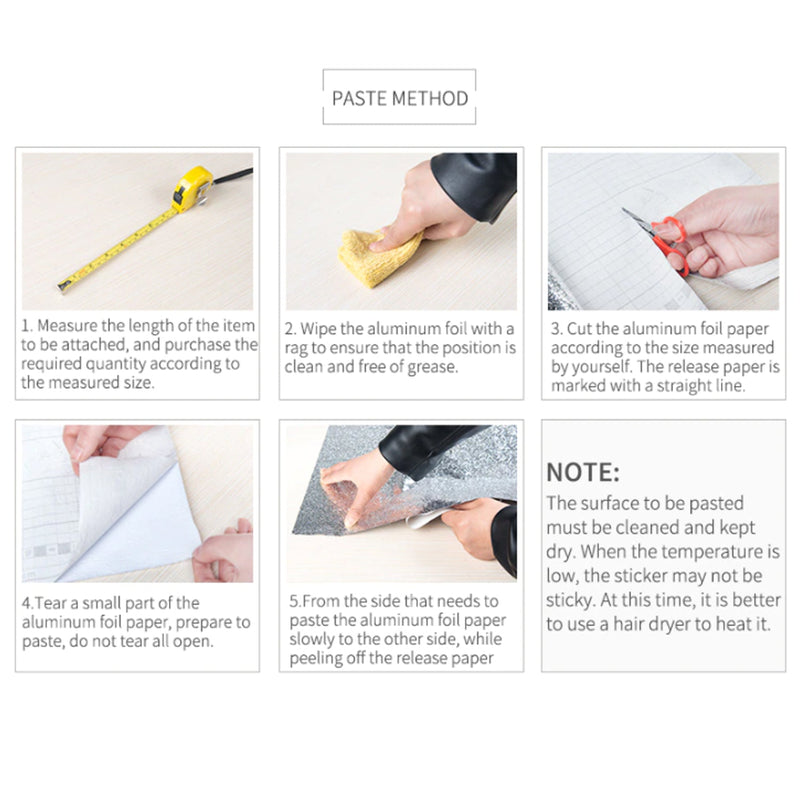 PASTE METHOD

1. Measure the length of the item to be attached, and purchase the required quantity according to the measured size.

2. Wipe the aluminum foil with a rag to ensure that the position is clean and free of grease.

3. Cut the aluminum foil paper according to the size measured by yourself. The release paper is marked with a straight line.

4.Tear a small part of the aluminum foil paper, prepare to paste, do not tear all open.

5.From the side that needs to paste the aluminum foil paper slowly to the other side, while peeling off the release paper

NOTE:
The surface to be pasted must be cleaned and kept dry. When the temperature is low, the sticker may not be sticky. At this time, it is better to use a hair dryer to heat it.