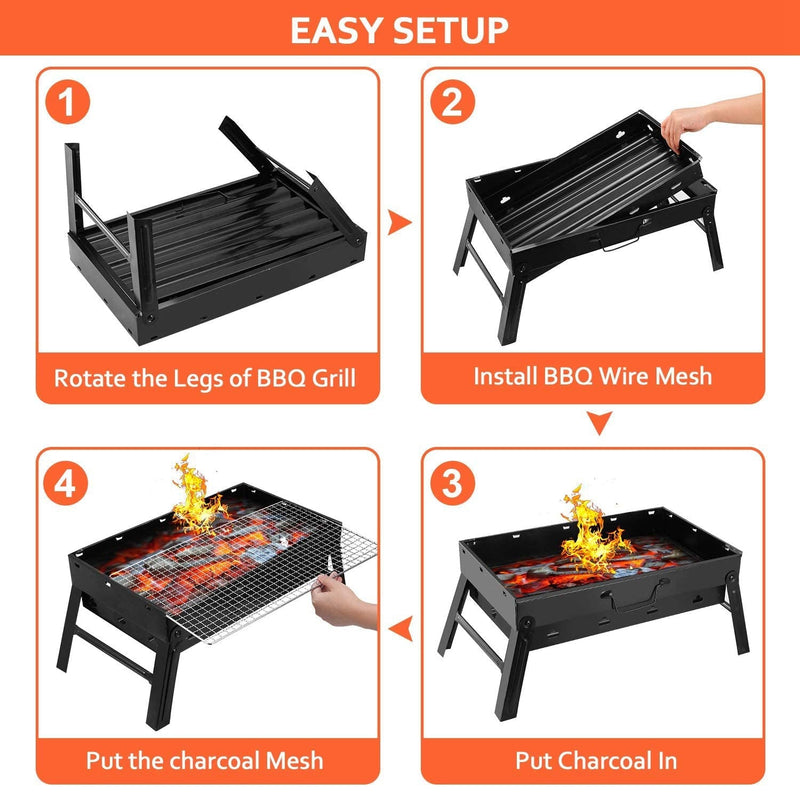 EASY SETUP

1

Rotate the Legs of BBQ Grill

2

Install BBQ Wire Mesh

3

Put Charcoal In

4

Put the charcoal Mesh