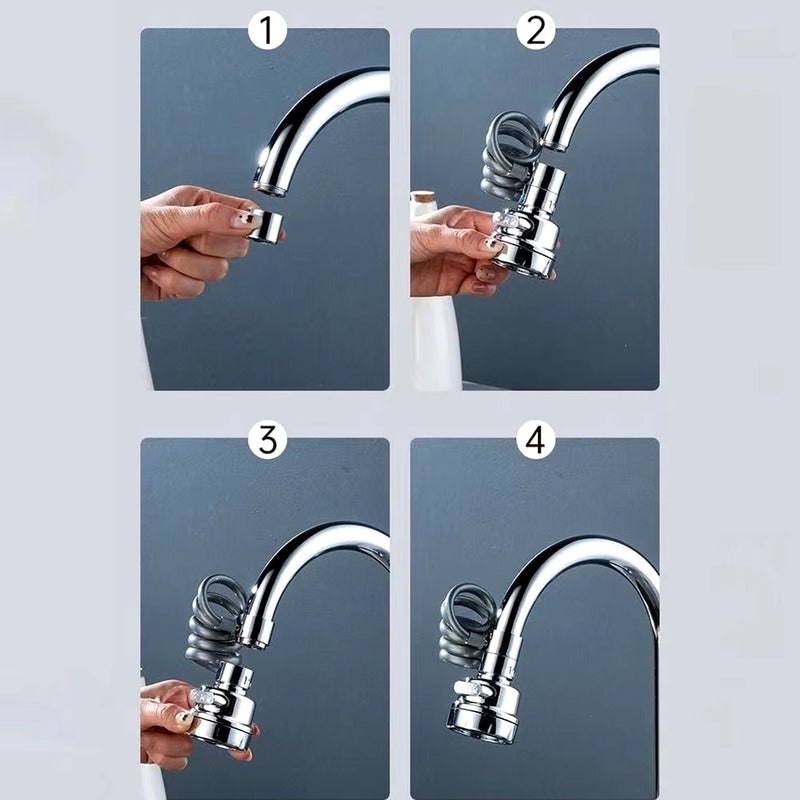 1

2

3

4