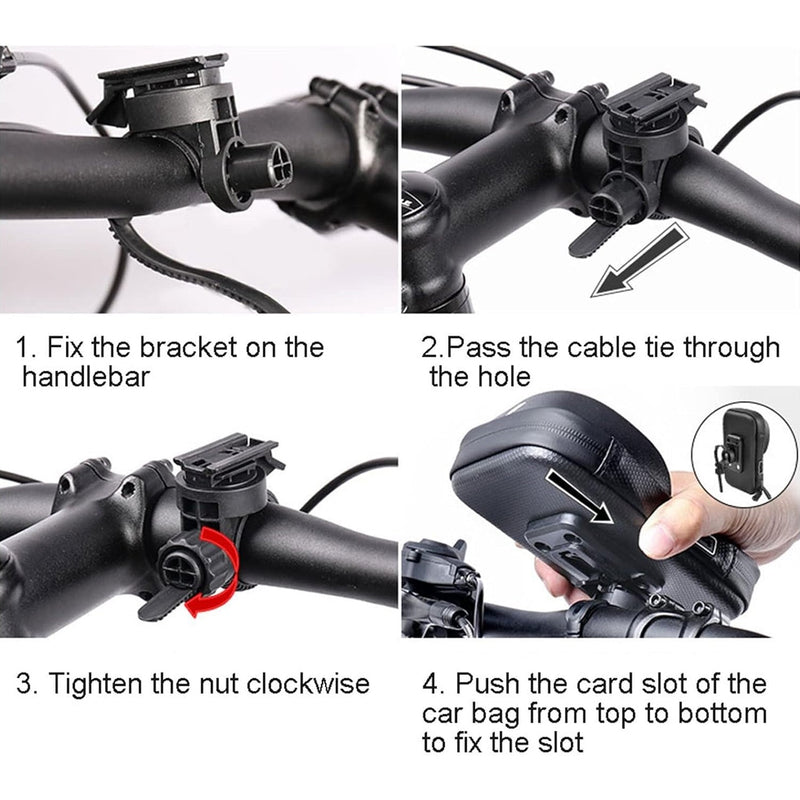 1. Fix the bracket on the handlebar

2.Pass the cable tie through the hole

3. Tighten the nut clockwise

4. Push the card slot of the car bag from top to bottom to fix the slot