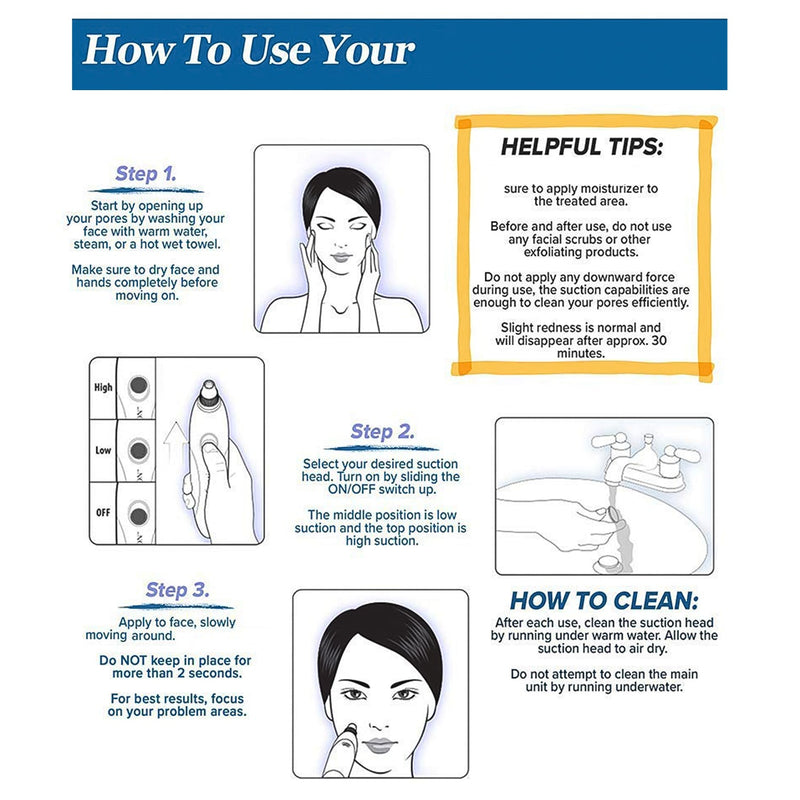 How To Use Your

Step 1.

Start by opening up your pores by washing your face with warm water, steam, or a hot wet towel.

Make sure to dry face and hands completely before moving on.

HELPFUL TIPS:

sure to apply moisturizer to the treated area.

Before and after use, do not use any facial scrubs or other exfoliating products.

Do not apply any downward force during use, the suction capabilities are enough to clean your pores efficiently.

Slight redness is normal and will disappear after approx. 30 minutes.

High

Low

OFF

Step 2.

Select your desired suction head. Turn on by sliding the ON/OFF switch up.

The middle position is low suction and the top position is high suction.

Step 3.

Apply to face, slowly moving around.

Do NOT keep in place for more than 2 seconds.

For best results, focus on your problem areas.

HOW TO CLEAN:

After each use, clean the suction head by running under warm water. Allow the suction head to air dry.

Do not attempt to clean the main unit by running underwater.