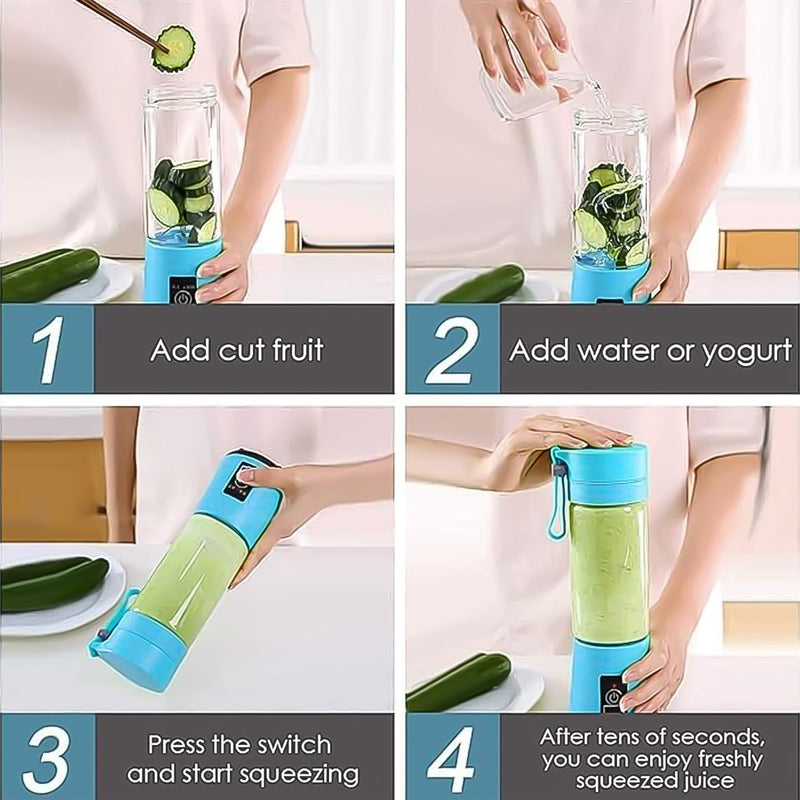 1
Add cut fruit

2
Add water or yogurt

3
Press the switch and start squeezing

4
After tens of seconds, you can enjoy freshly squeezed juice